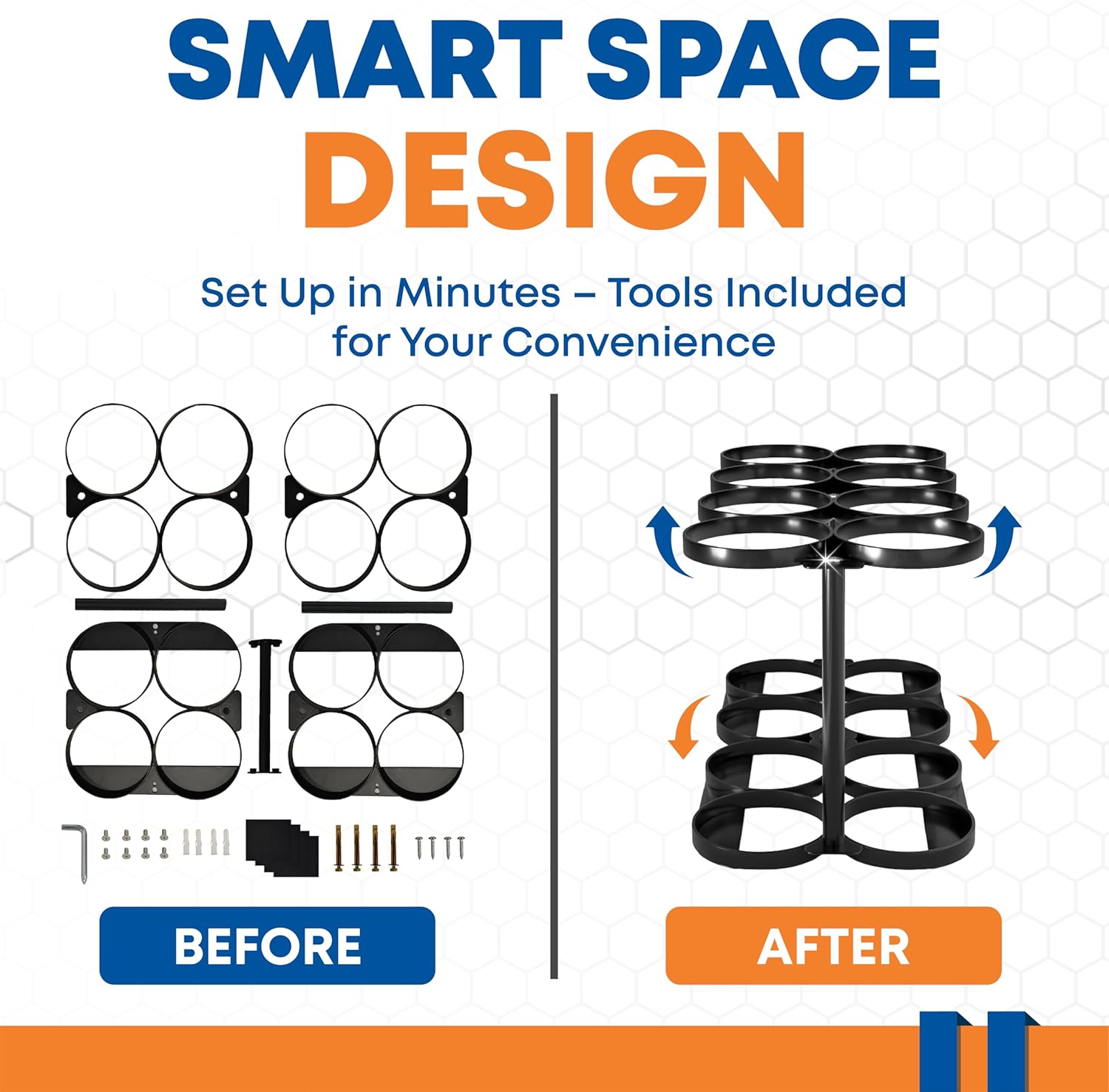 SMART SPACE DESIGN

Set Up in Minutes – Tools Included for Your Convenience

BEFORE

AFTER