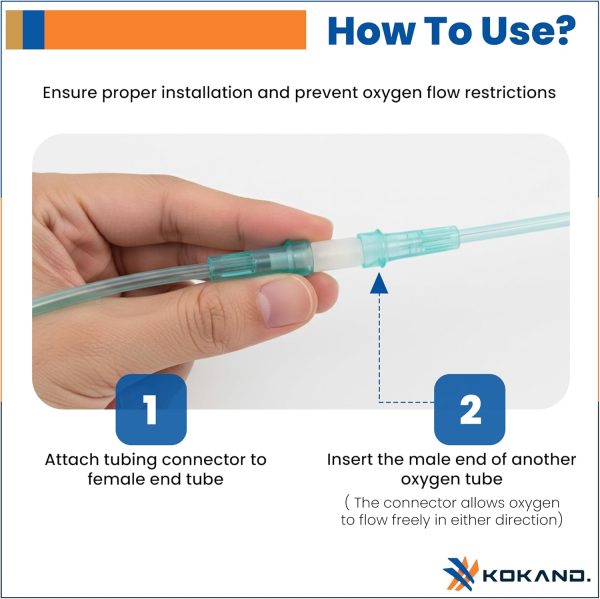 How To Use?

Ensure proper installation and prevent oxygen flow restrictions

1

Attach tubing connector to female end tube

2

Insert the male end of another oxygen tube

( The connector allows oxygen to flow freely in either direction)

KOKAND.