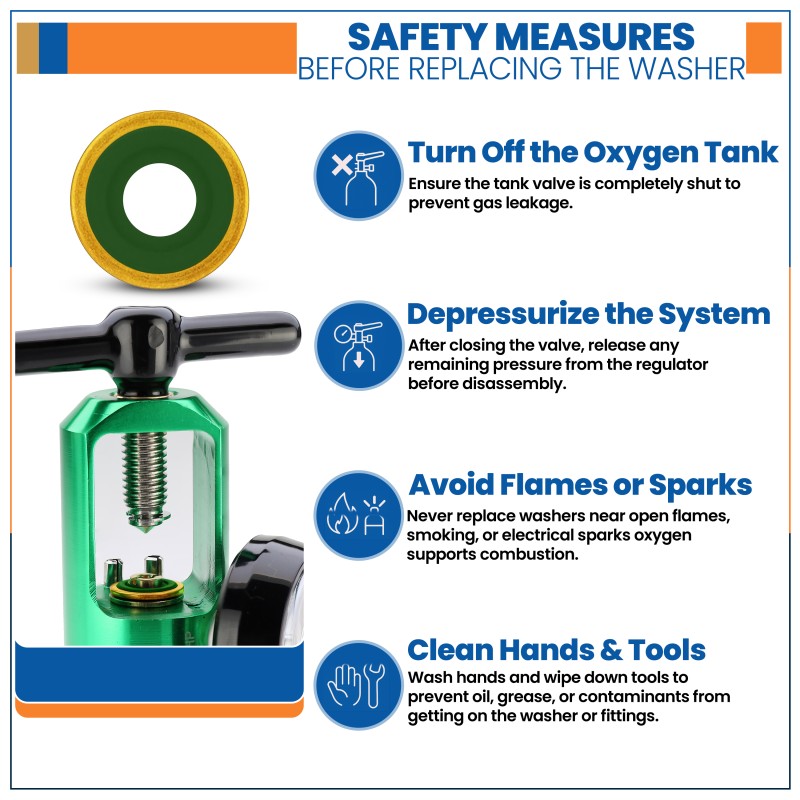 SAFETY MEASURES
BEFORE REPLACING THE WASHER

Turn Off the Oxygen Tank
Ensure the tank valve is completely shut to prevent gas leakage.

Depressurize the System
After closing the valve, release any remaining pressure from the regulator before disassembly.

Avoid Flames or Sparks
Never replace washers near open flames, smoking, or electrical sparks oxygen supports combustion.

Clean Hands & Tools
Wash hands and wipe down tools to prevent oil, grease, or contaminants from getting on the washer or fittings.